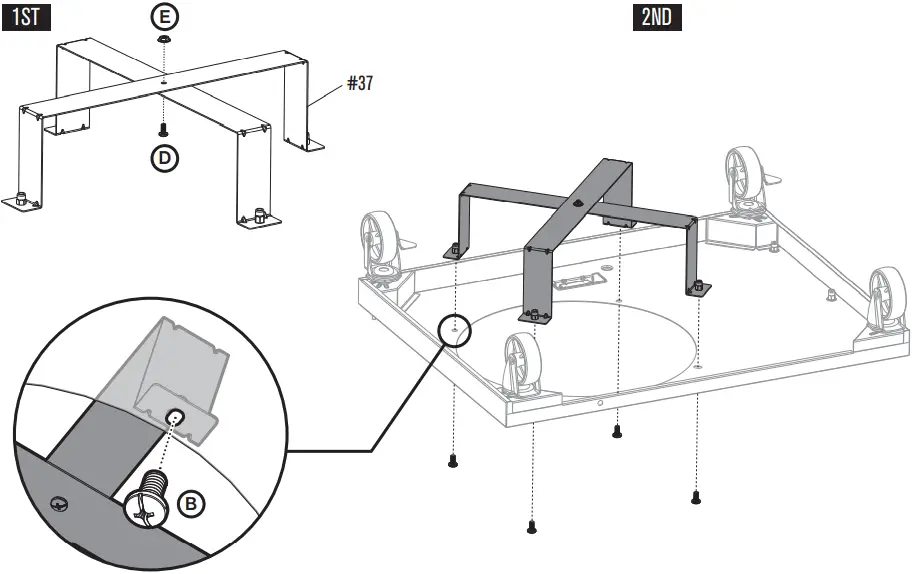 1ST

E

#37

D

2ND

B