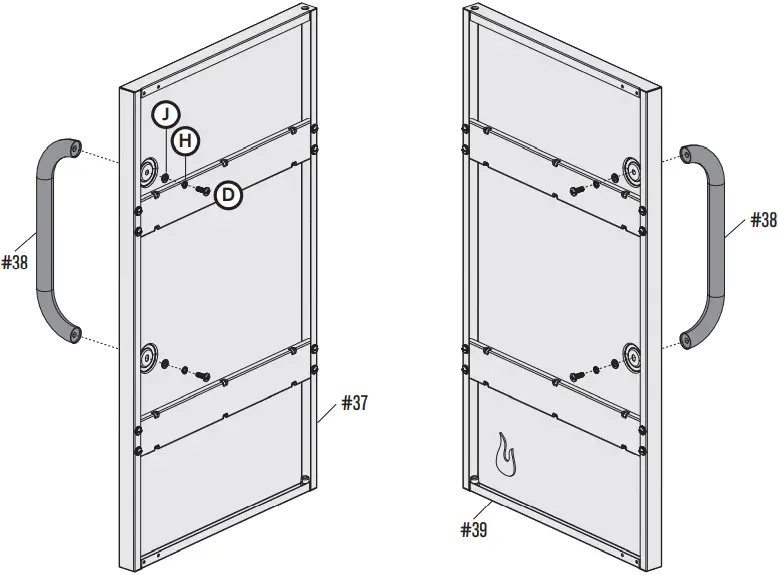 J
H
D
#38
#37
#38
#39