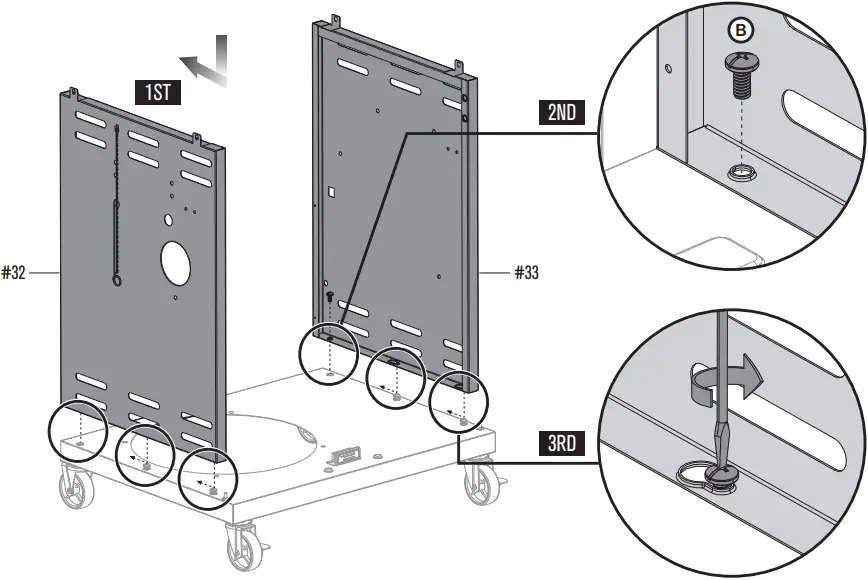 1ST

2ND

B

#32

#33

3RD