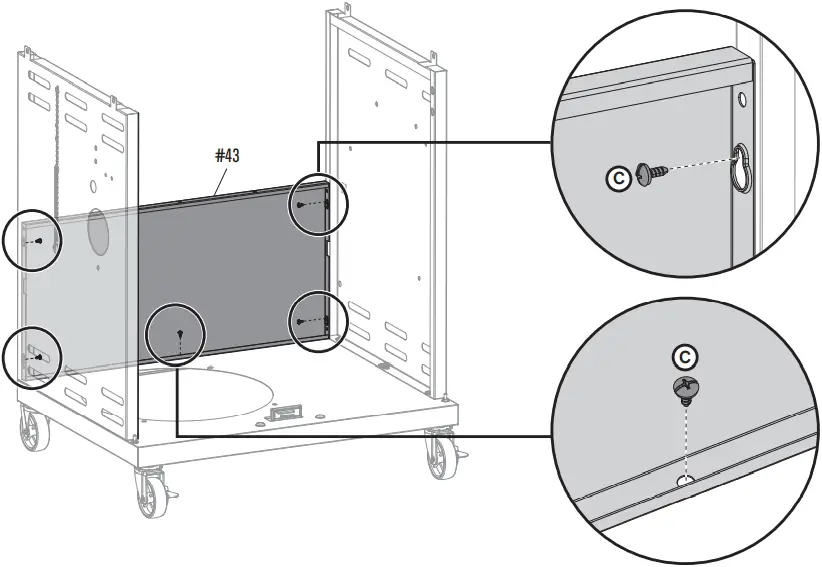 #43

C

C