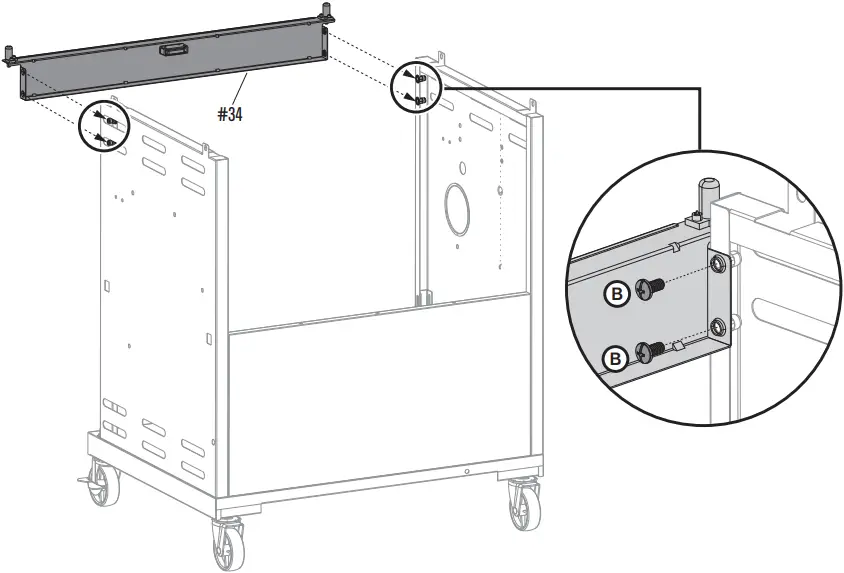 #34

B

B