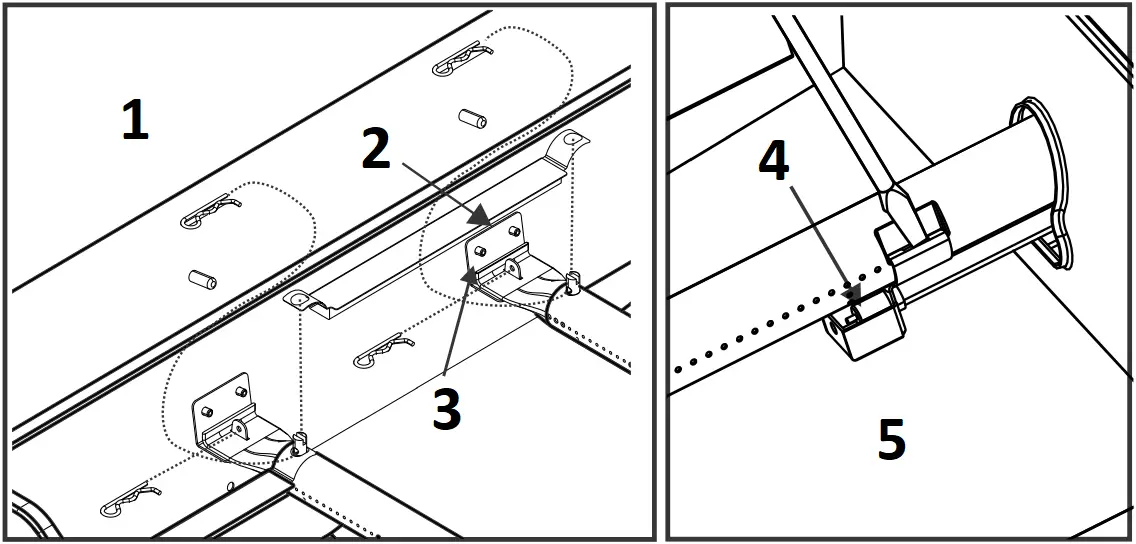 1

2

3

4

5