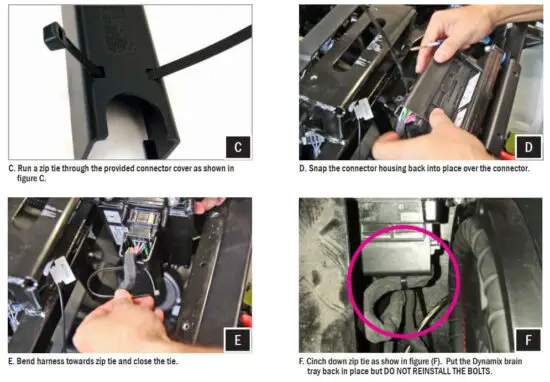 C

C. Run a zip tie through the provided connector cover as shown in figure C.

D

D. Snap the connector housing back into place over the connector.

E

E. Bend harness towards zip tie and close the tie.

F

F. Cinch down zip tie as show in figure (F). Put the Dynamix brain tray back in place but DO NOT REINSTALL THE BOLTS.