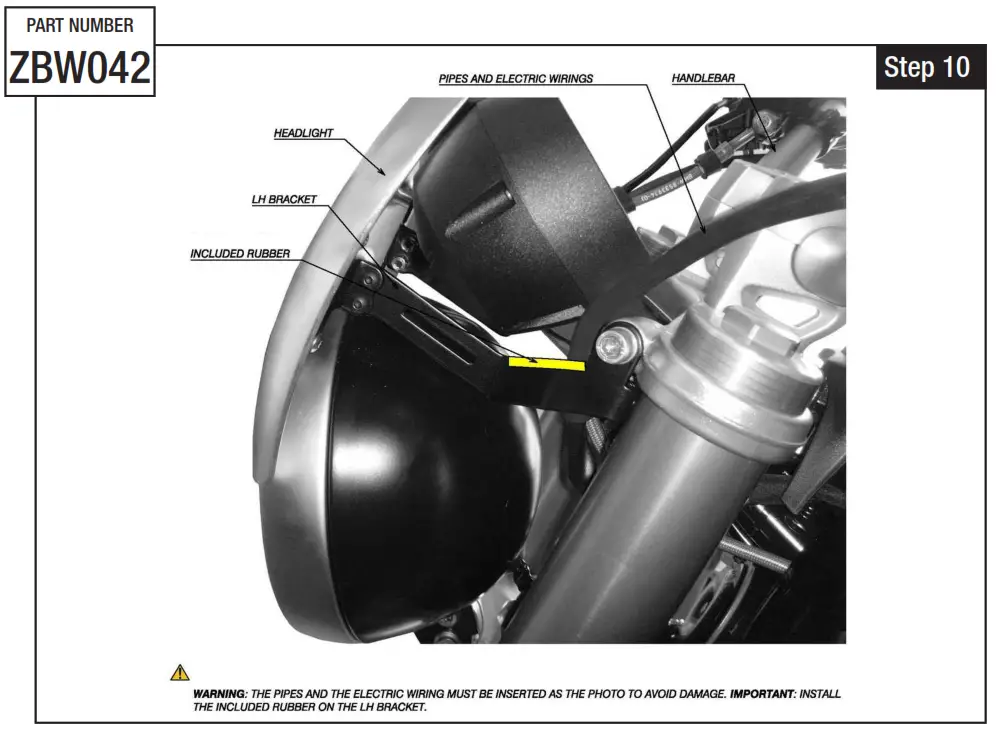 PART NUMBER
ZBW042

Step 10

PIPES AND ELECTRIC WIRINGS
HANDLEBAR
HEADLIGHT
LH BRACKET
INCLUDED RUBBER

WARNING: THE PIPES AND THE ELECTRIC WIRING MUST BE INSERTED AS THE PHOTO TO AVOID DAMAGE. IMPORTANT: INSTALL THE INCLUDED RUBBER ON THE LH BRACKET.