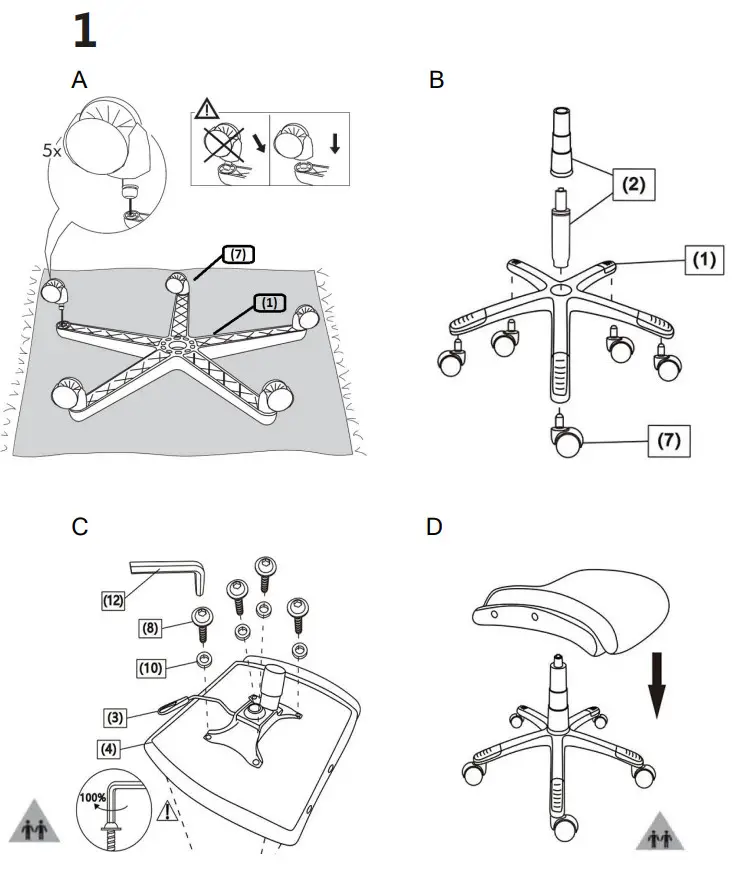 1

A

5x

(7)

(1)

B

(2)

(1)

(7)

C

(12)

(8)

(10)

(3)

(4)

100%

D