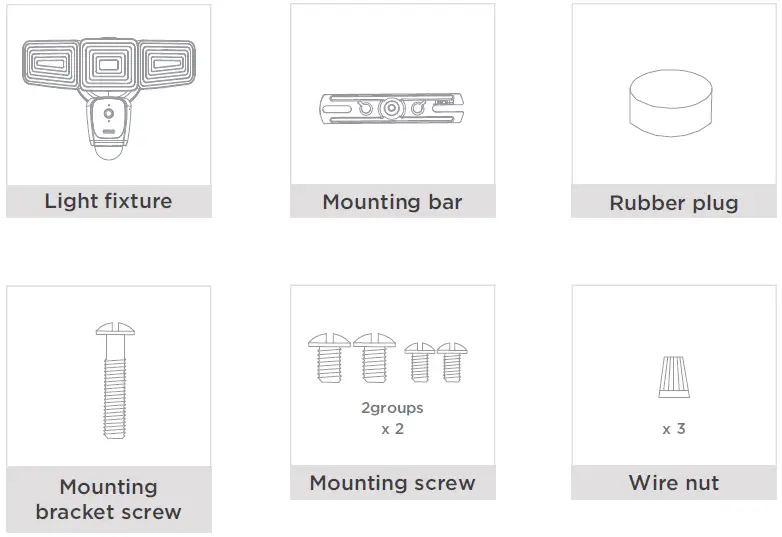 Light fixture

Mounting bar

Rubber plug

Mounting bracket screw

2groups
x 2

Mounting screw

x 3

Wire nut