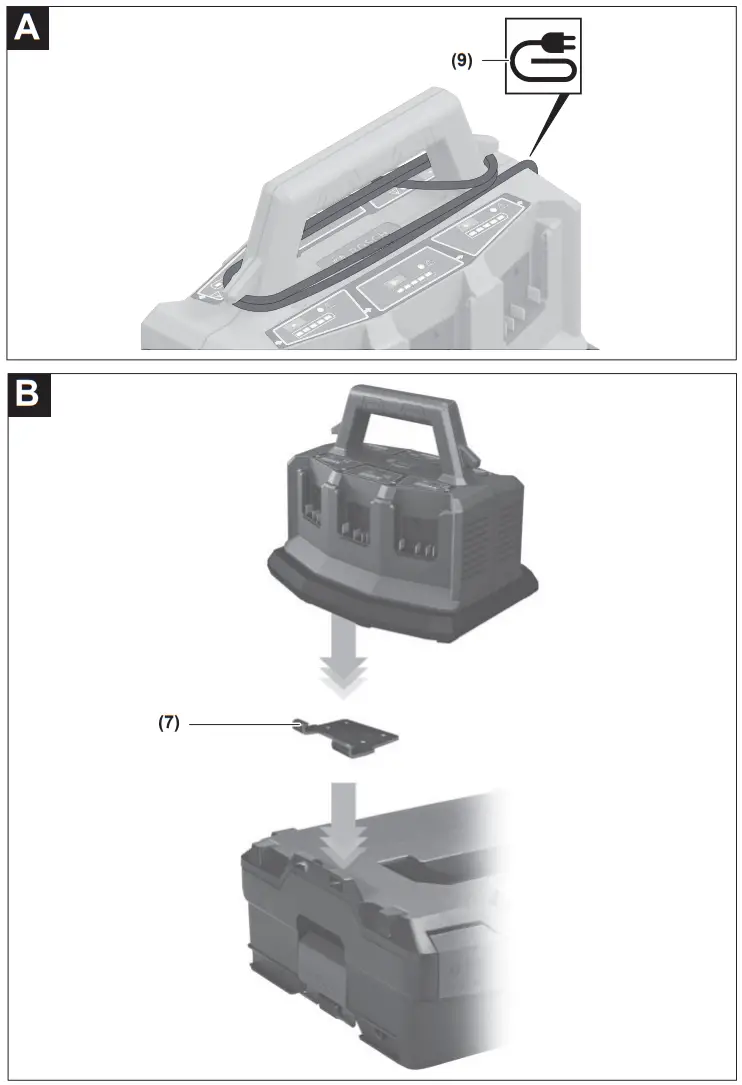 A

(9)

B

(7)