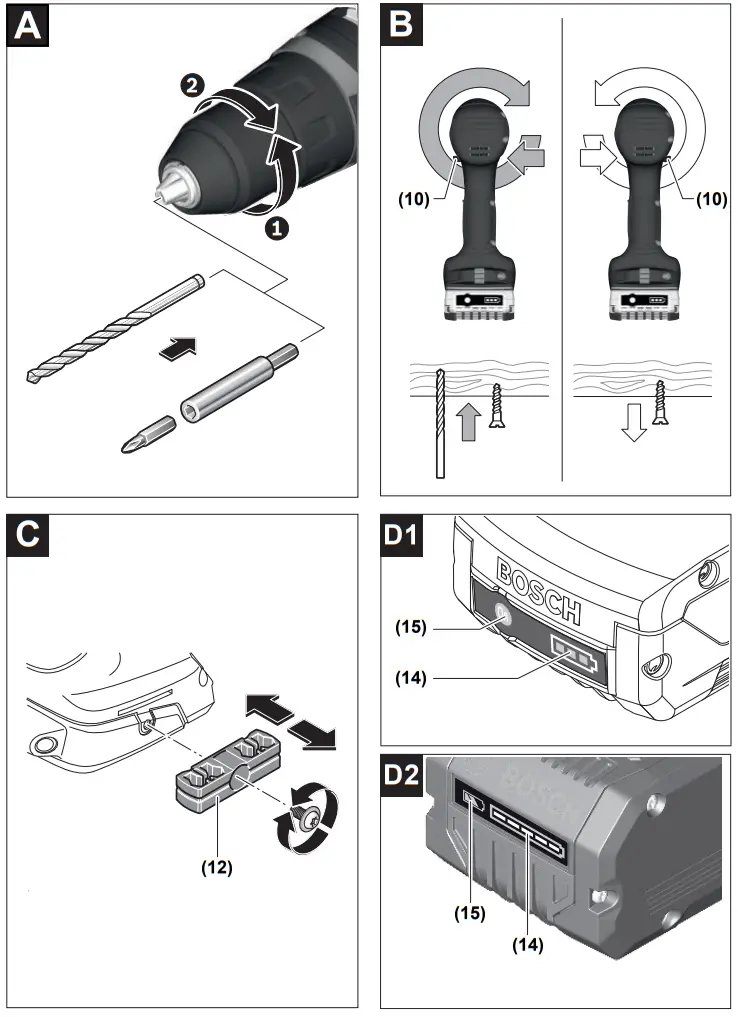 A

2

1

B

(10)

(10)

C

(12)

D1

BOSCH

(15)

(14)

D2

BOSCH

(15)

(14)