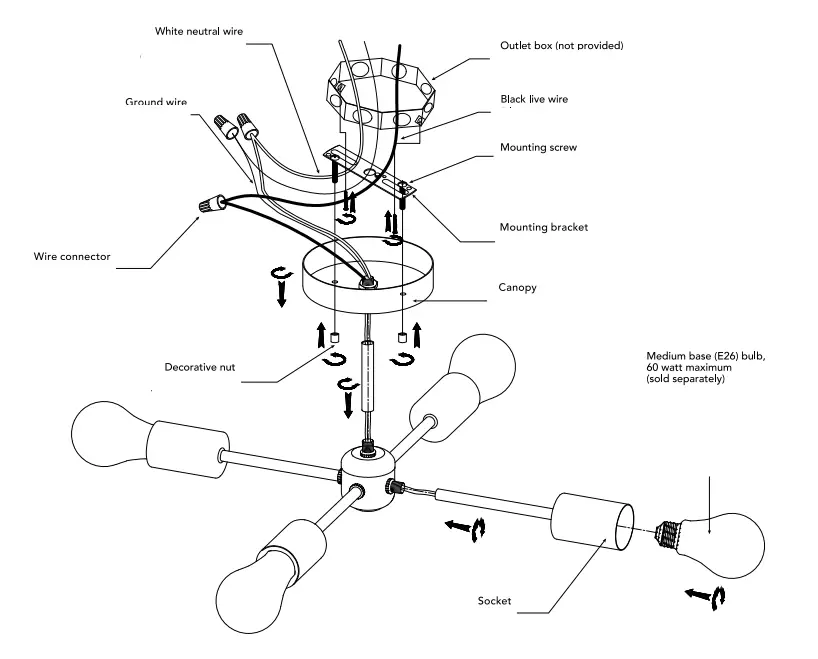 White neutral wire

Outlet box (not provided)

Ground wire

Black live wire

Mounting screw

Mounting bracket

Wire connector

Canopy

Decorative nut

Medium base (E26) bulb, 60 watt maximum (sold separately)

Socket