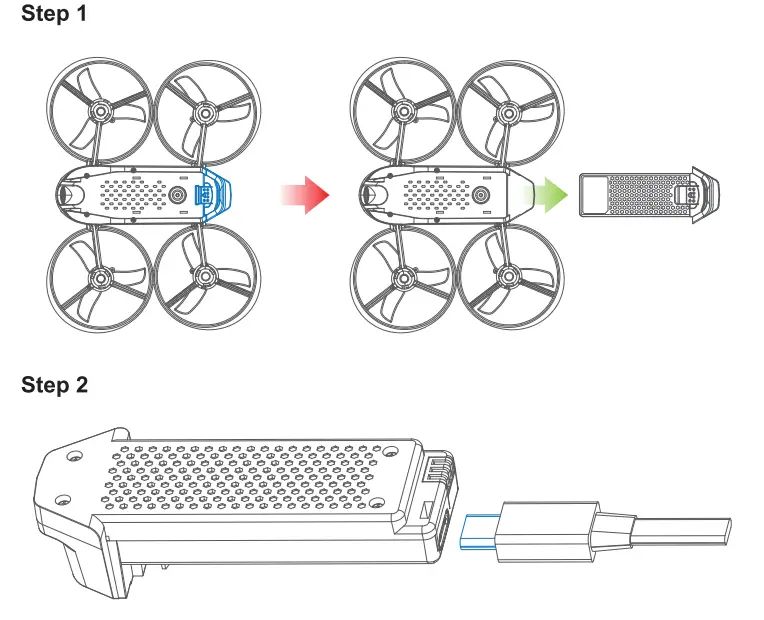 Step 1

Step 2