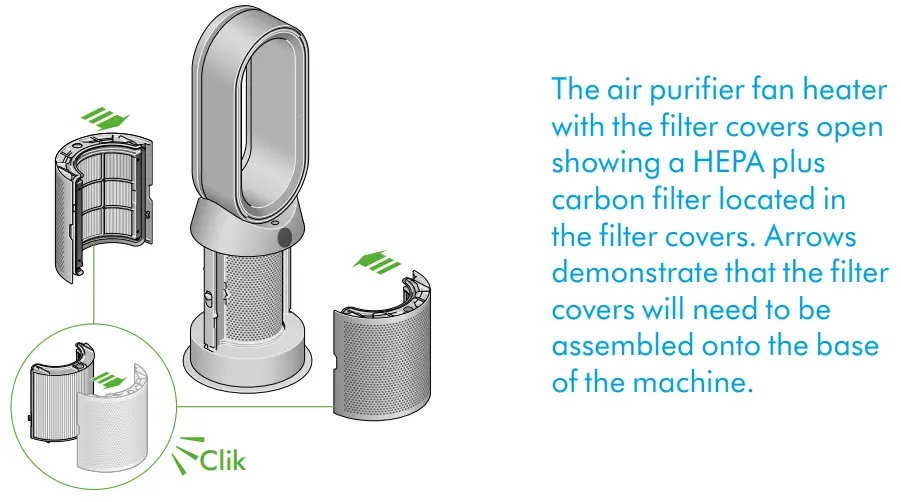 Clik

The air purifier fan heater with the filter covers open showing a HEPA plus carbon filter located in the filter covers. Arrows demonstrate that the filter covers will need to be assembled onto the base of the machine.