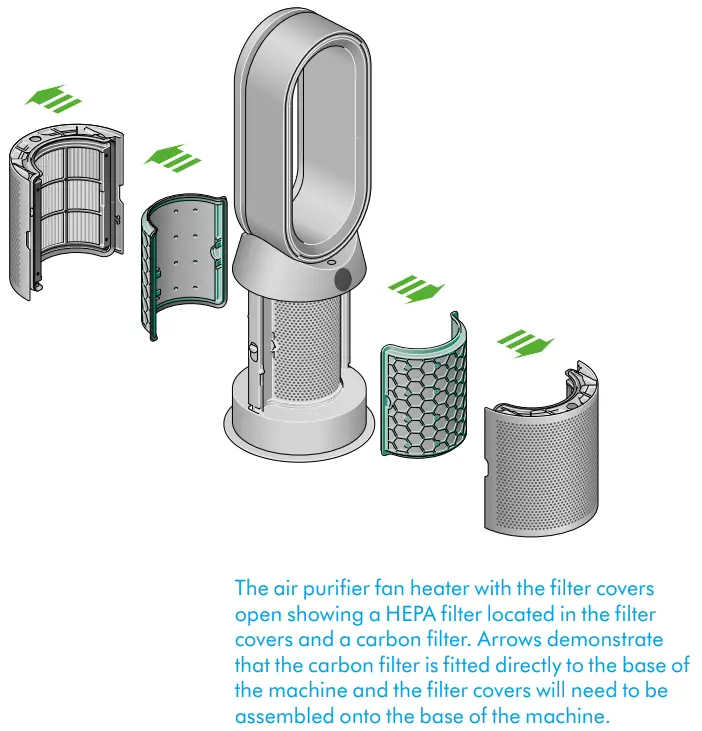 The air purifier fan heater with the filter covers open showing a HEPA filter located in the filter covers and a carbon filter. Arrows demonstrate that the carbon filter is fitted directly to the base of the machine and the filter covers will need to be assembled onto the base of the machine.