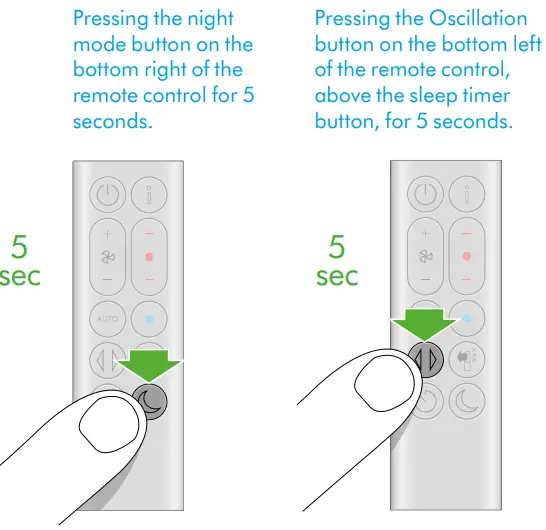 Pressing the night mode button on the bottom right of the remote control for 5 seconds.

5
sec

AUTO

Pressing the Oscillation button on the bottom left of the remote control, above the sleep timer button, for 5 seconds.

5
sec