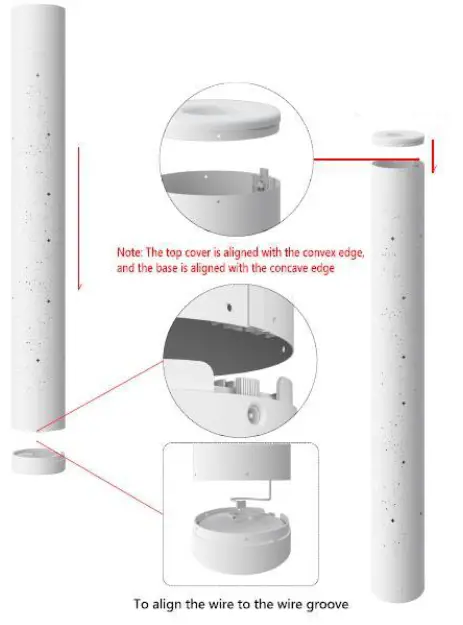 Note: The top cover is aligned with the convex edge, and the base is aligned with the concave edge

To align the wire to the wire groove