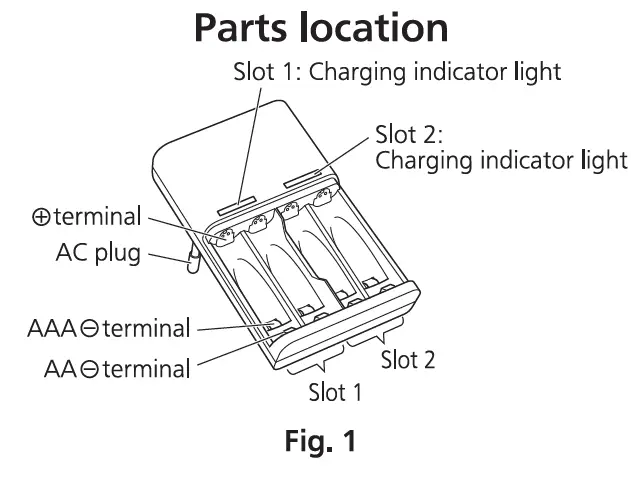 Parts location

Slot 1: Charging indicator light

Slot 2:
Charging indicator light

⊕terminal

AC plug

AAA⊖terminal

AA⊖terminal

Slot 2

Slot 1

Fig. 1