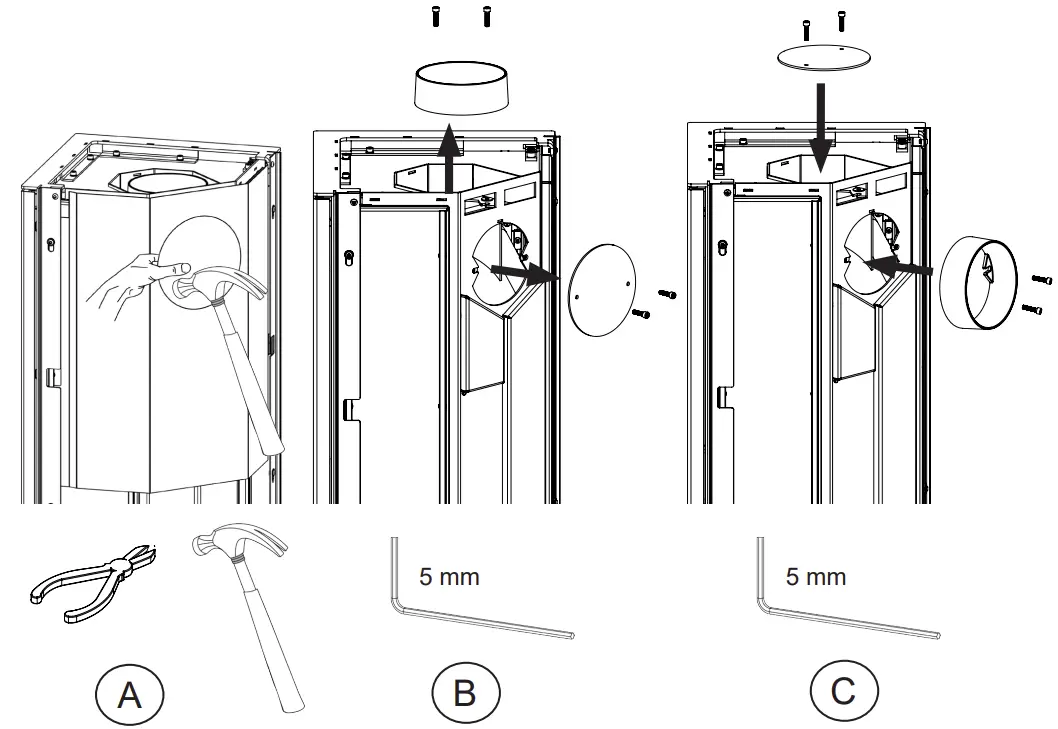 5 mm

5 mm

A

B

C