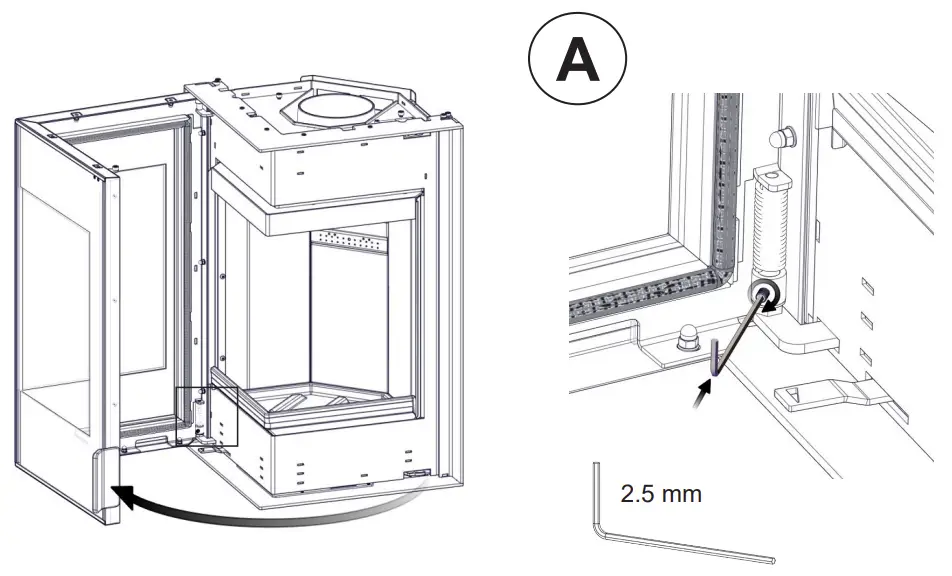 A

2.5 mm