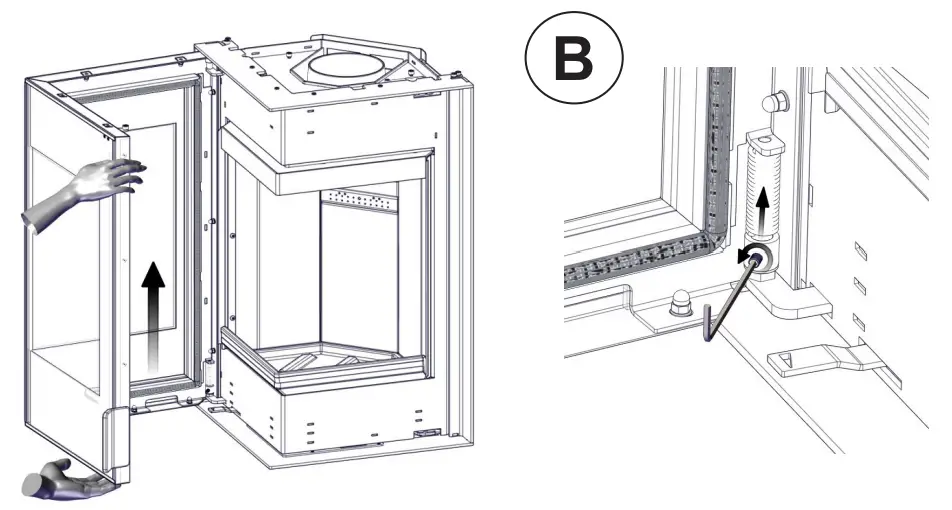 B