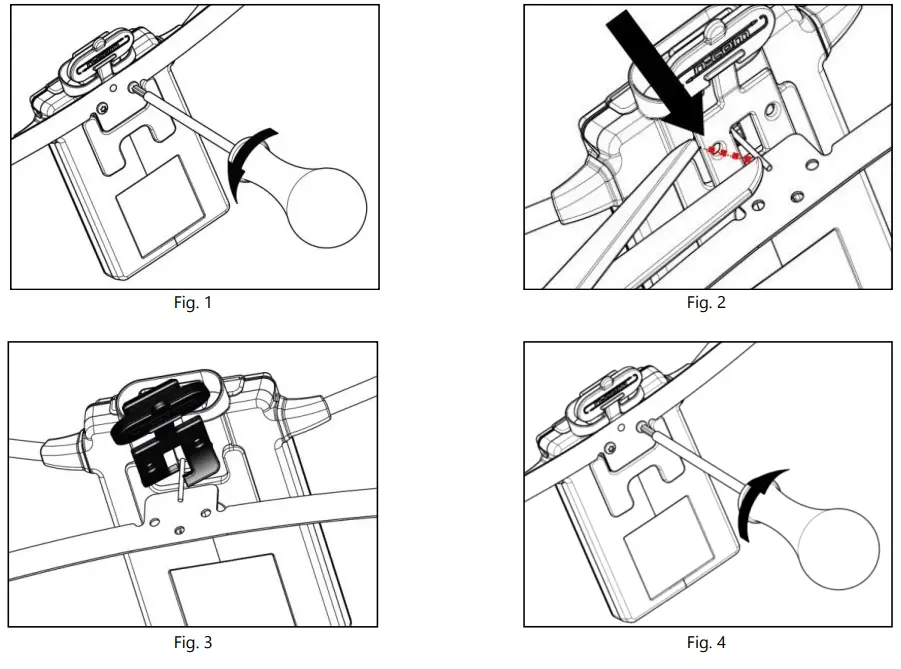 Fig. 1

Fig. 2

Fig. 3

Fig. 4