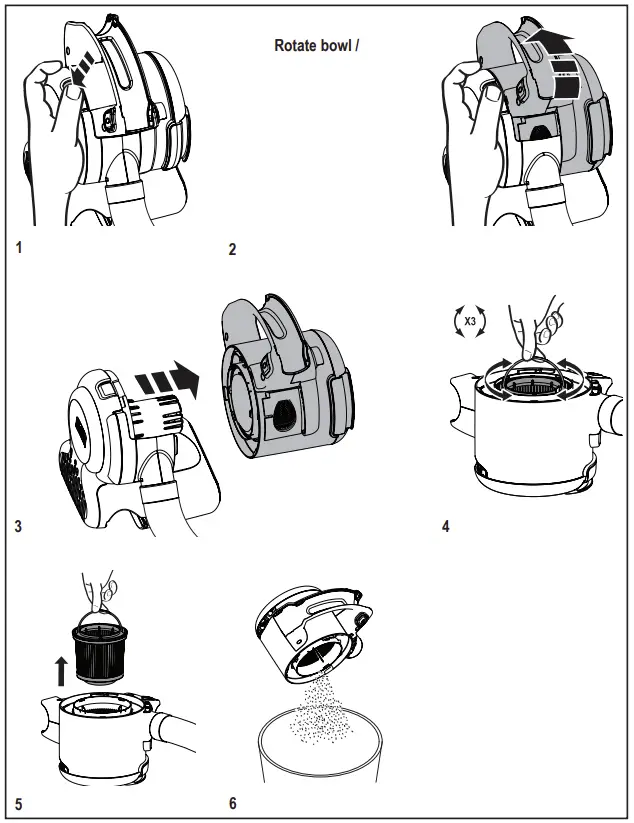 Rotate bowl /

1

2

3

X3

4

5

6