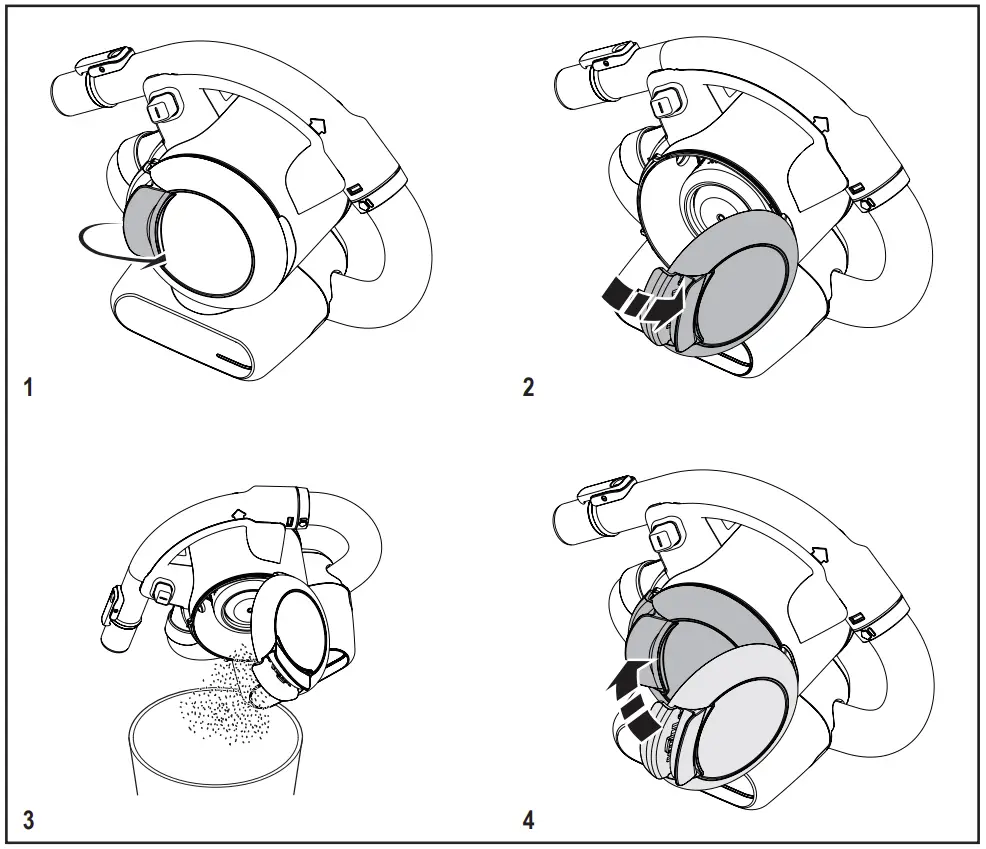 1
2
3
4