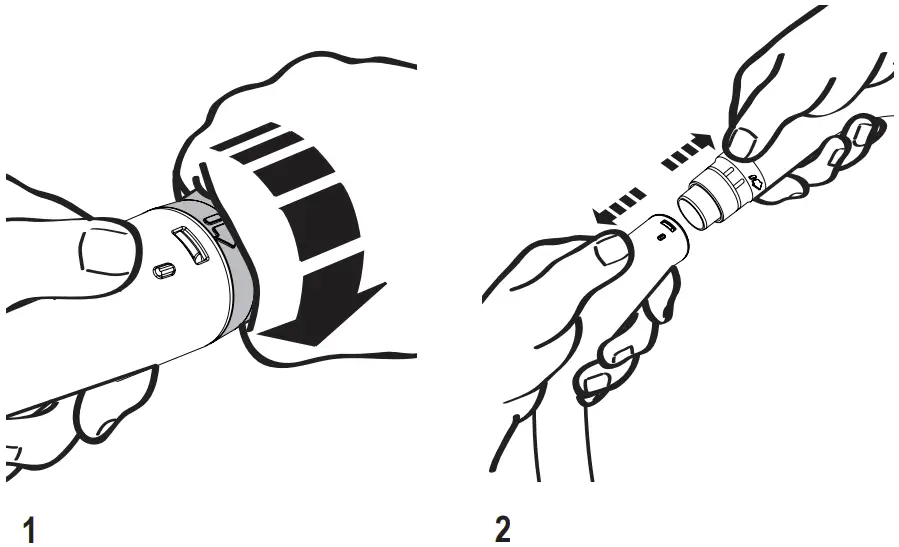 1

2