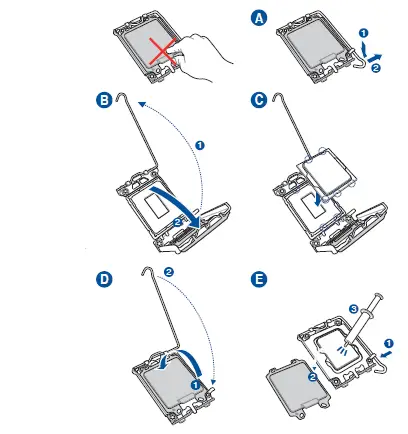 A
1
2
B
1
2
C
D
2
1
E
3
1
2