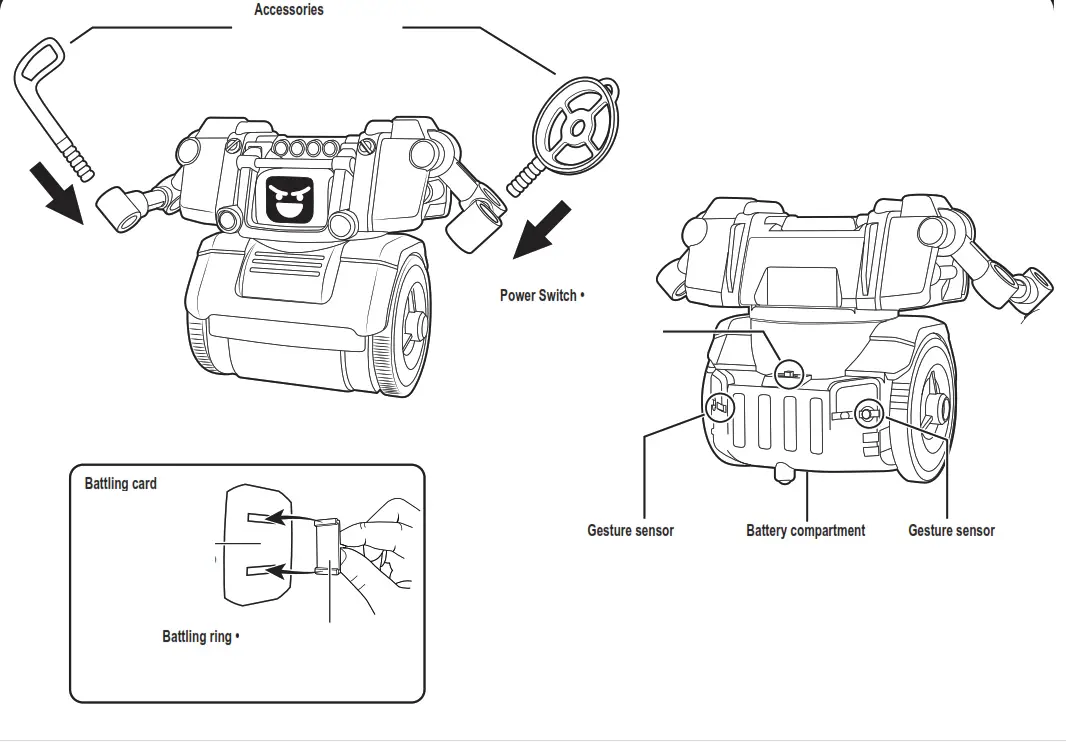 Accessories

Power Switch •

Gesture sensor

Battery compartment

Gesture sensor

Battling card

Battling ring •