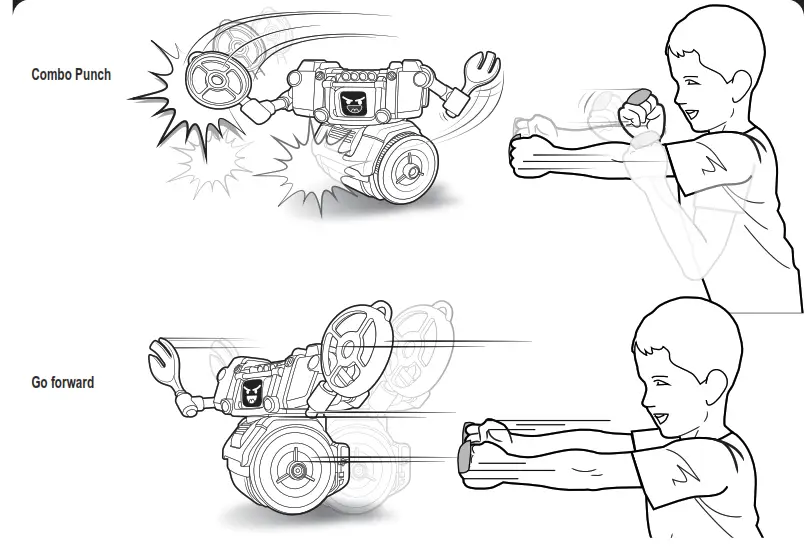 Combo Punch

Go forward