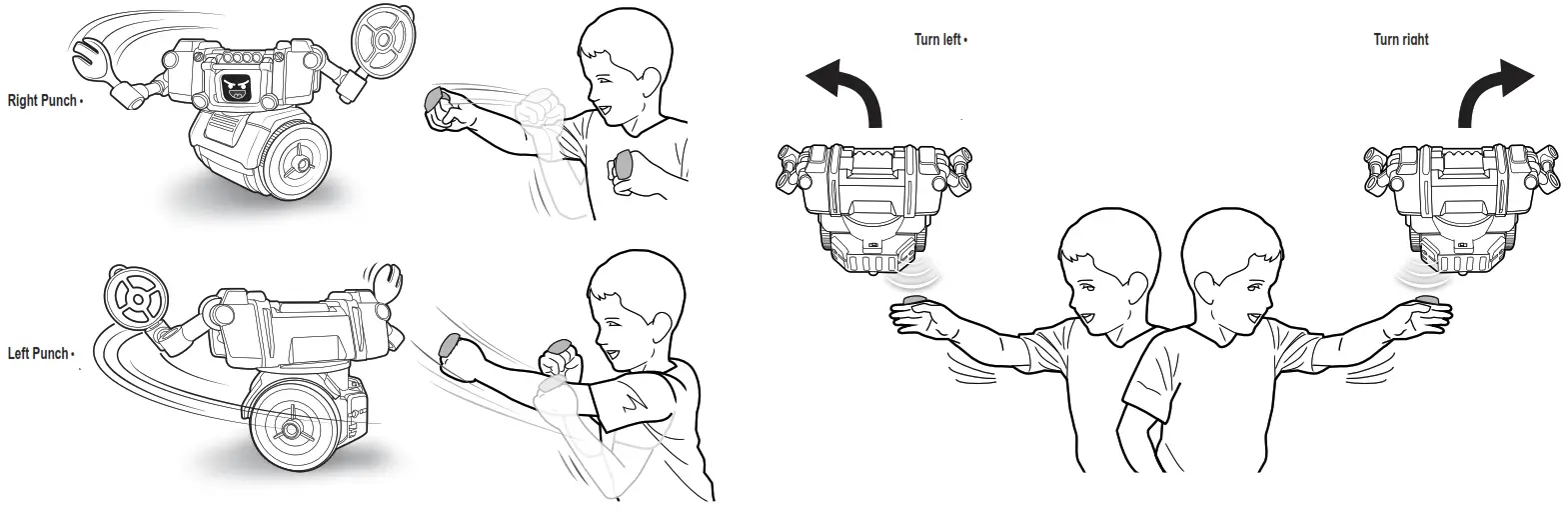 Right Punch •

Left Punch •

Turn left •

Turn right