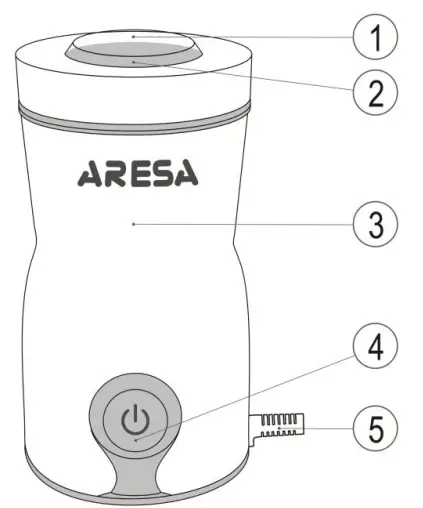 1
2
ARESA
3
4
5