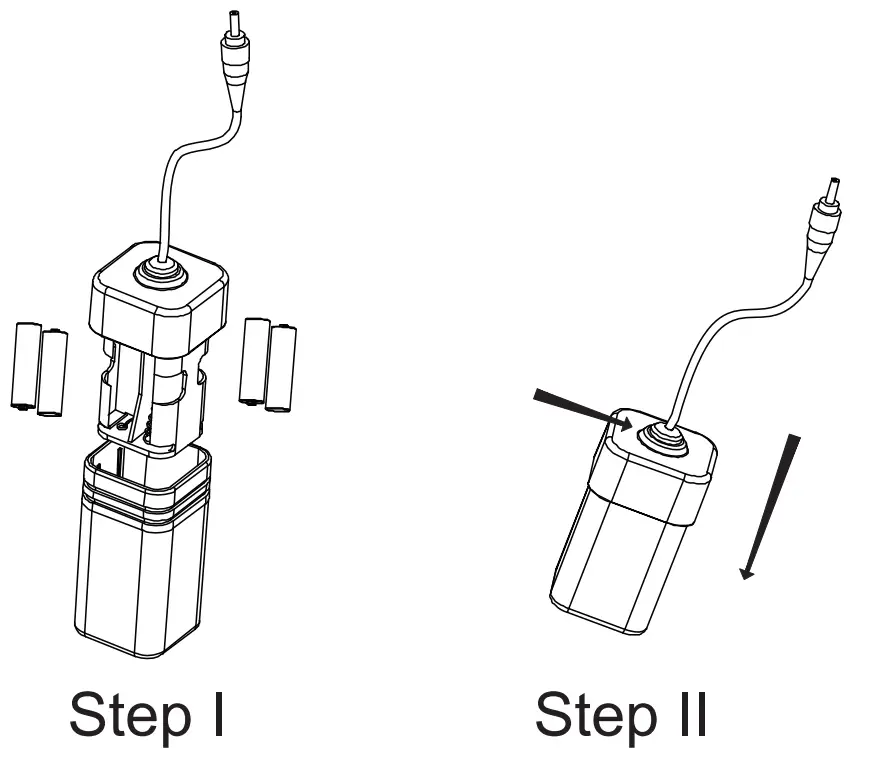 Step I

Step II