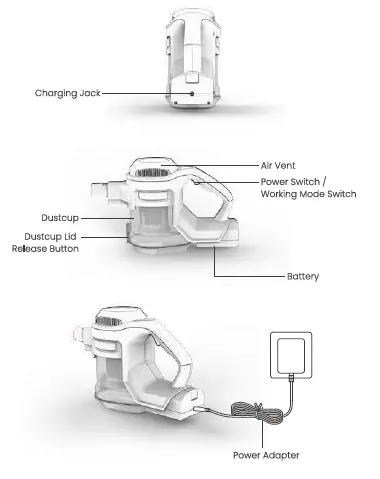 Charging Jack

Air Vent

Power Switch / Working Mode Switch

Dustcup

Dustcup Lid Release Button

Battery

Power Adapter