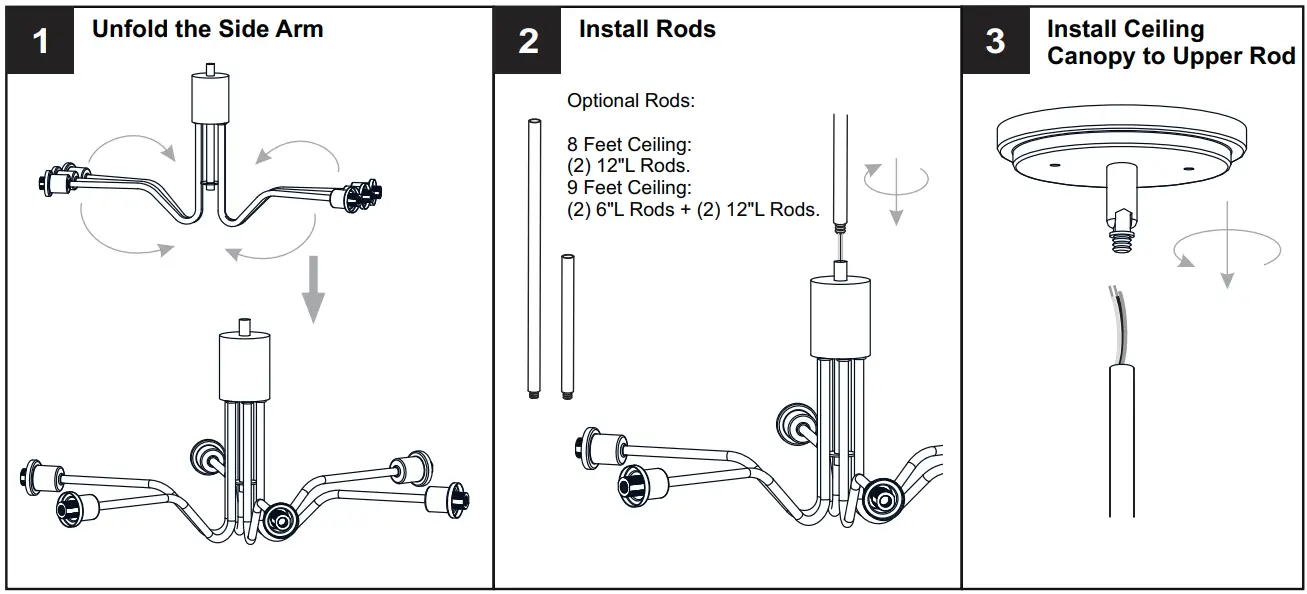 1 Unfold the Side Arm

2 Install Rods

Optional Rods:

8 Feet Ceiling:
(2) 12"L Rods.
9 Feet Ceiling:
(2) 6"L Rods + (2) 12"L Rods.

3 Install Ceiling Canopy to Upper Rod