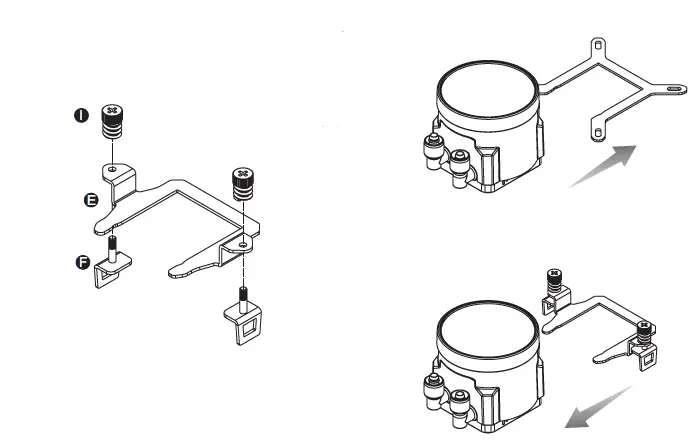 I

E

F