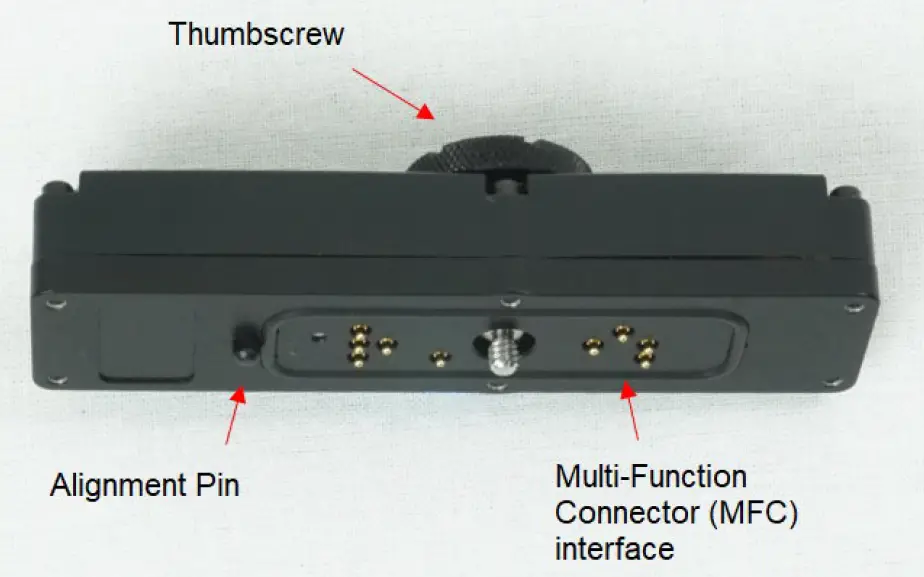 Thumbscrew

Alignment Pin

Multi-Function Connector (MFC) interface