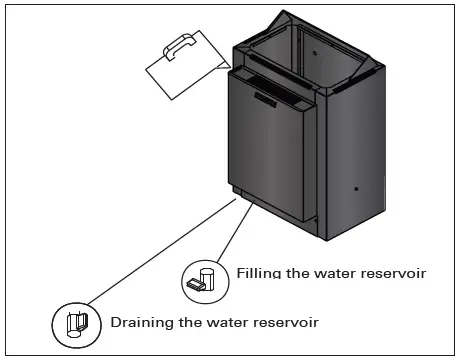 Filling the water reservoir

Draining the water reservoir