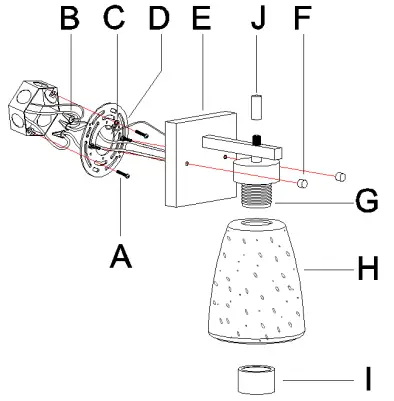 B C D E J F

G

A

H

I