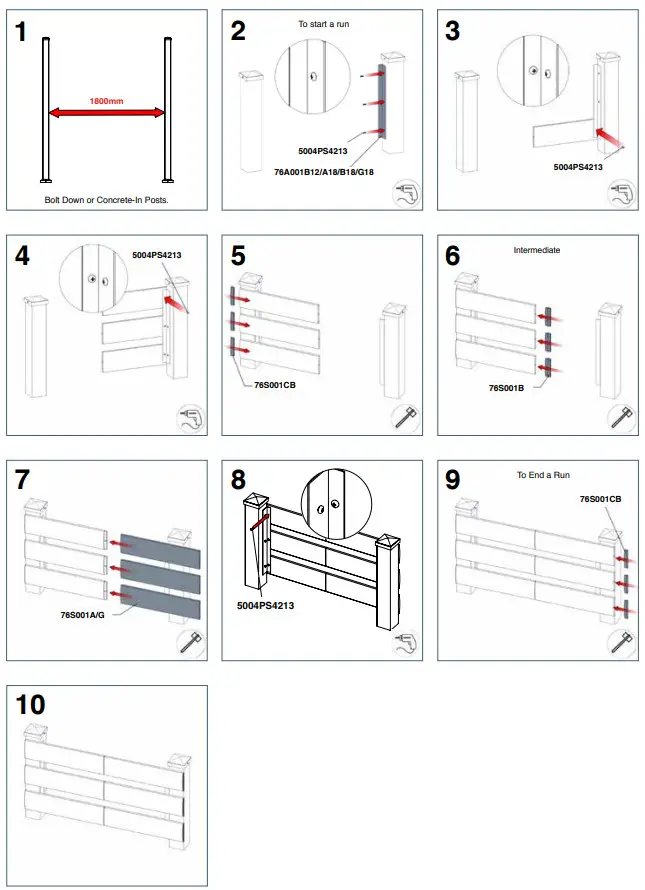 1

1800mm

Bolt Down or Concrete-In Posts.

2

To start a run

5004PS4213

76A001B12/A18/B18/G18

3

5004PS4213

4

5004PS4213

5

76S001CB

6

Intermediate

76S001B

7

76S001A/G

8

5004PS4213

9

To End a Run

76S001CB

10