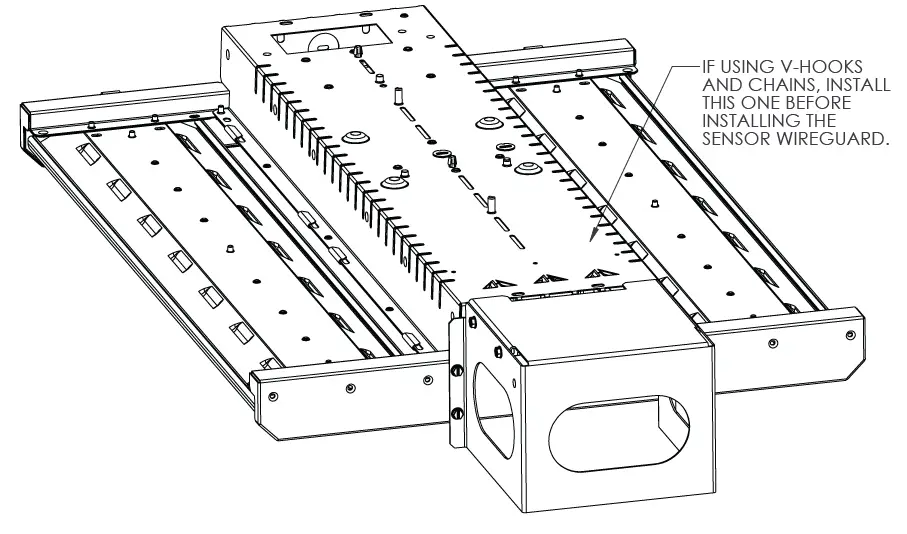 IF USING V-HOOKS AND CHAINS, INSTALL THIS ONE BEFORE INSTALLING THE SENSOR WIREGUARD.