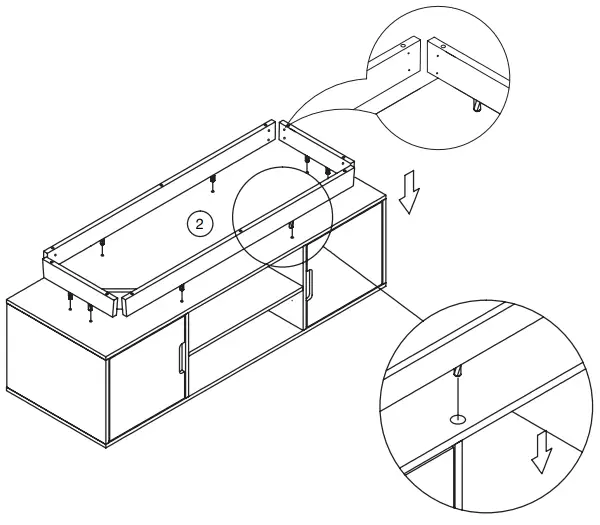 2