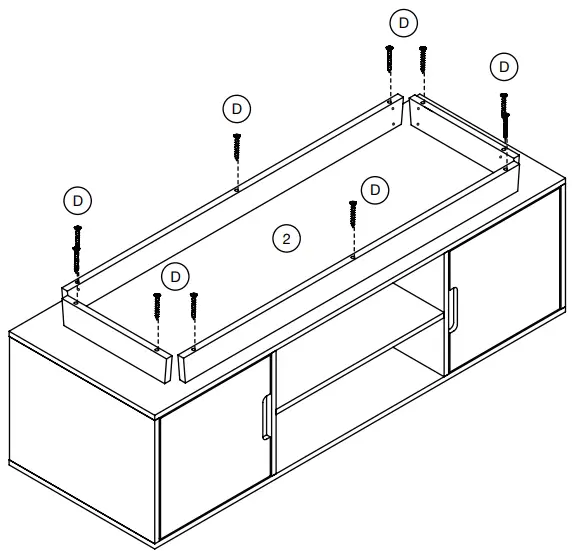 D
D
D
D
D
2
D