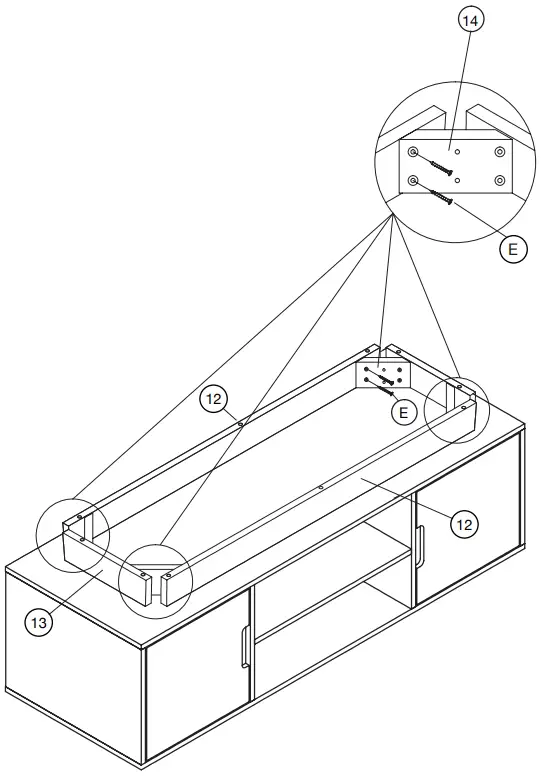 14

E

12

E

12

13