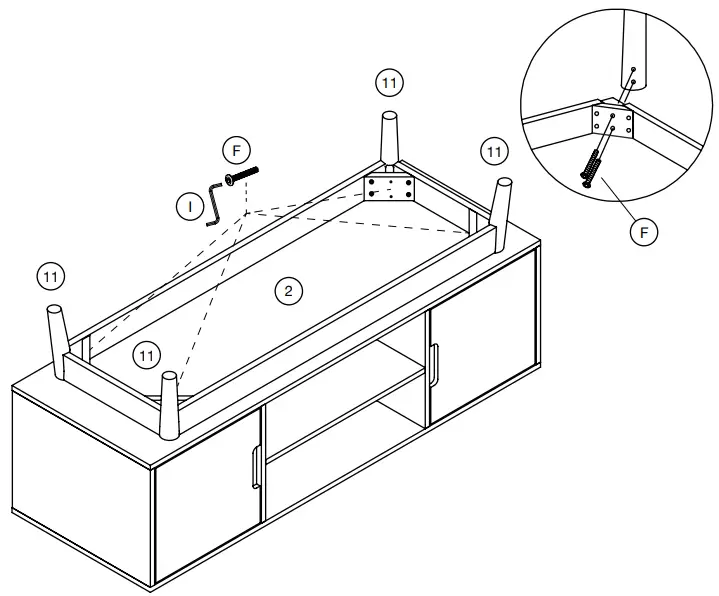 11
F
11
I
11
2
11
F