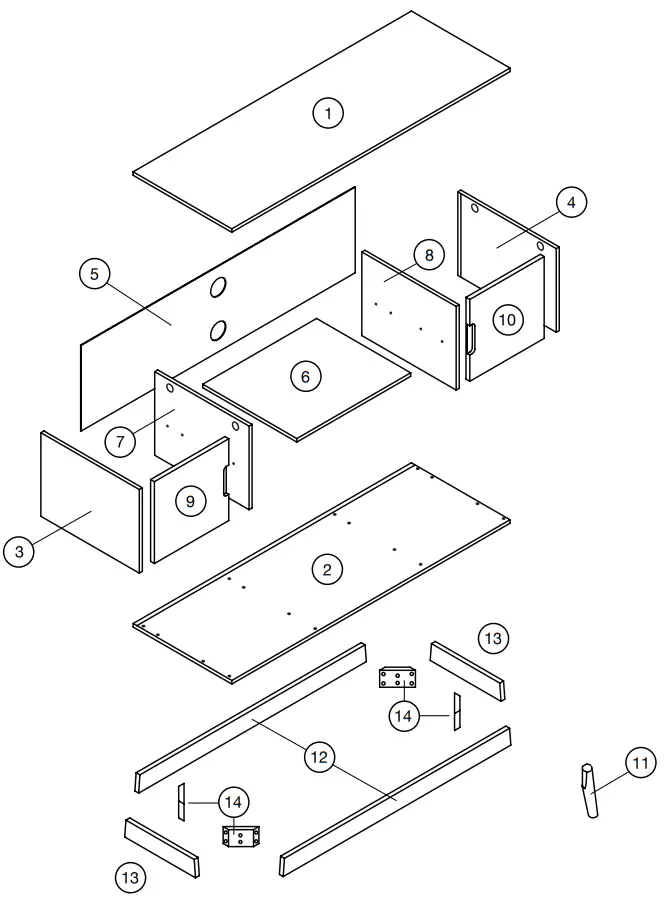 1
4
5
8
10
6
7
9
3
2
13
14
12
11
14
13