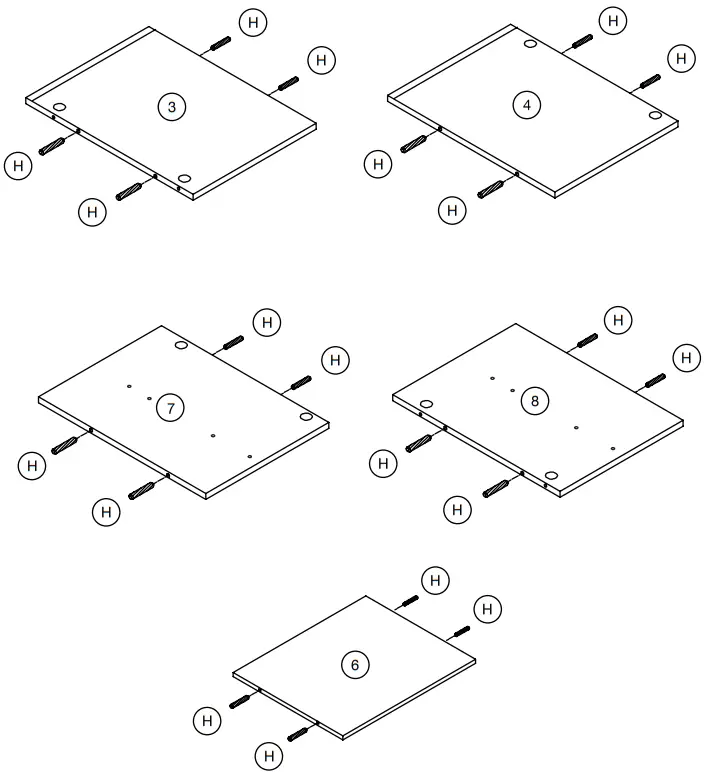 H
H
3
H
H

H
H
4
H
H

H
H
7
H
H

H
H
8
H
H

H
H
6
H
H