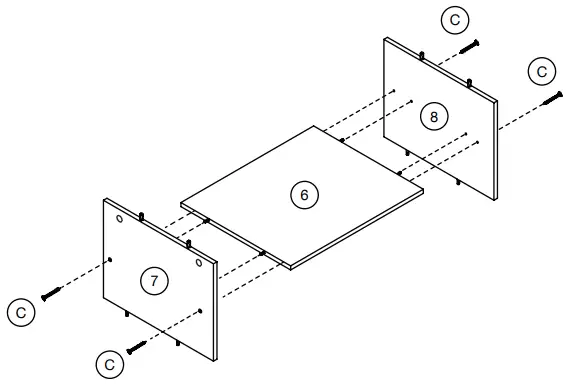 C
C
8
6
7
C
C