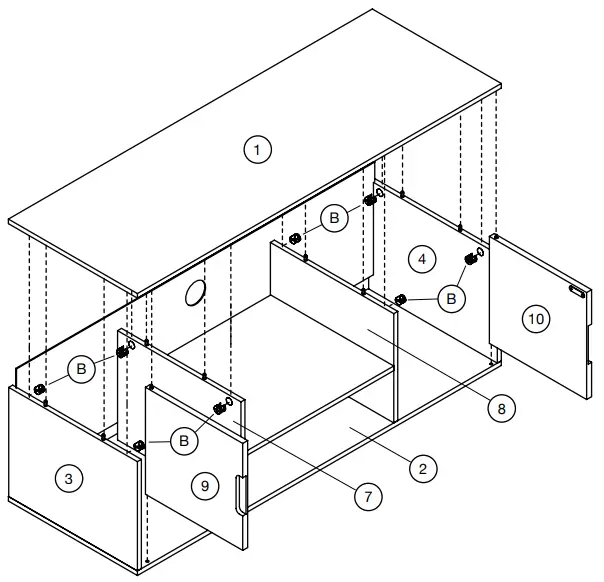 1
B
4
B
10
B
8
B
2
3
9
7