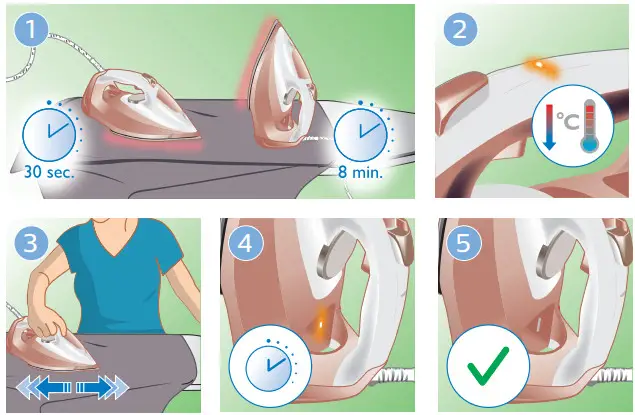 1

30 sec.

8 min.

2

°C

3

4

5