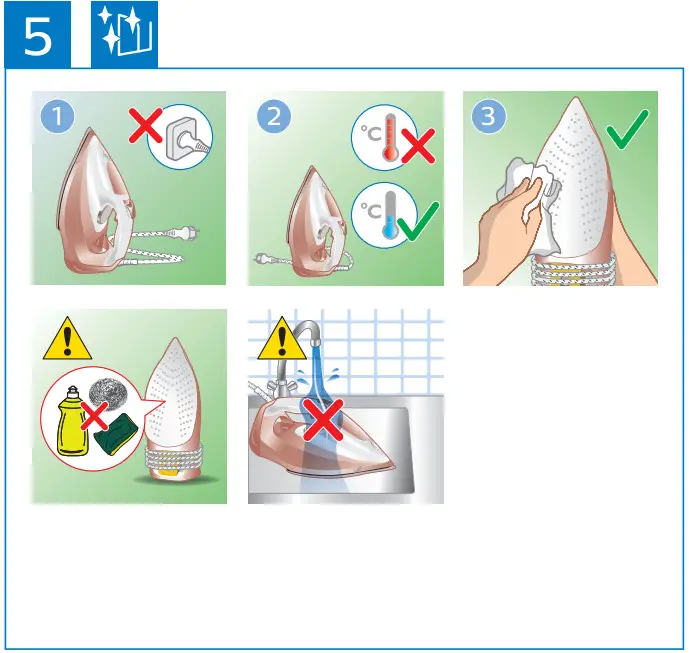 5

1

2

°C

°C

3